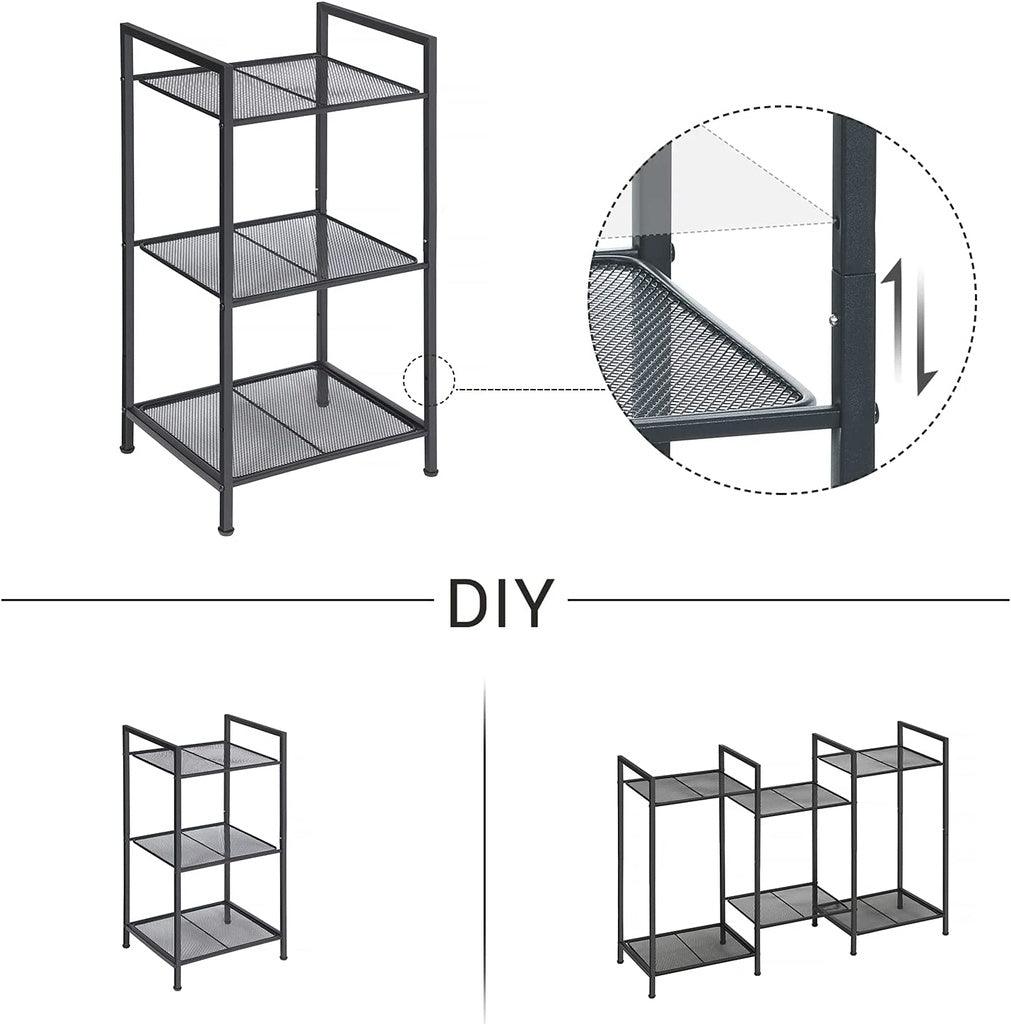 DIY