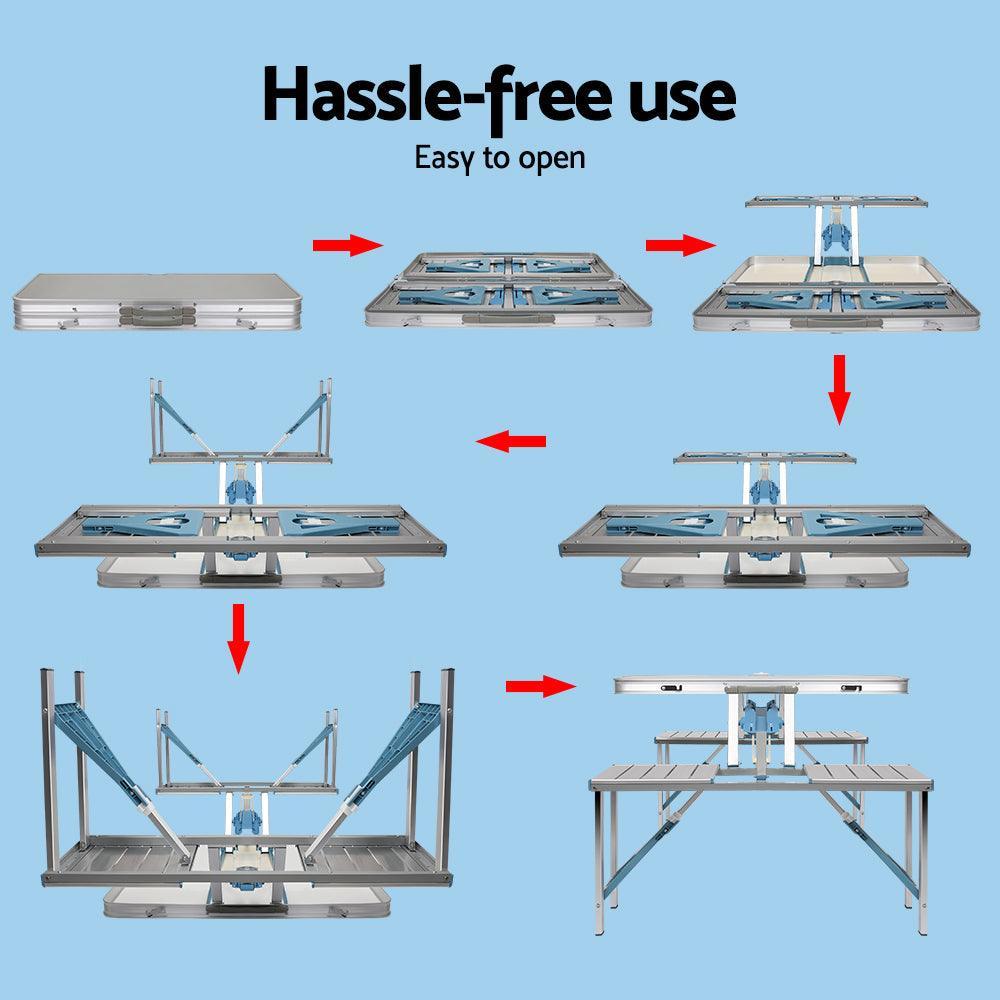 Hassle-free use

Easy to open