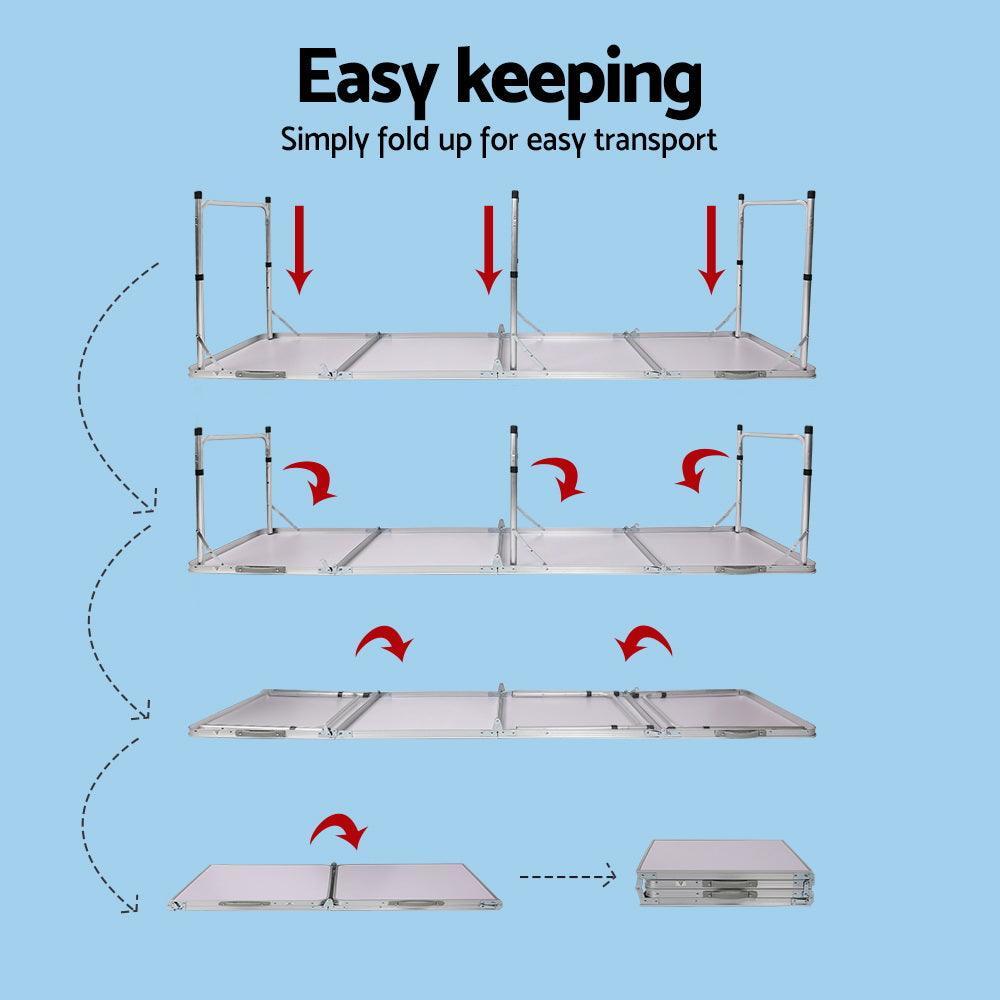 Easy keeping
Simply fold up for easy transport