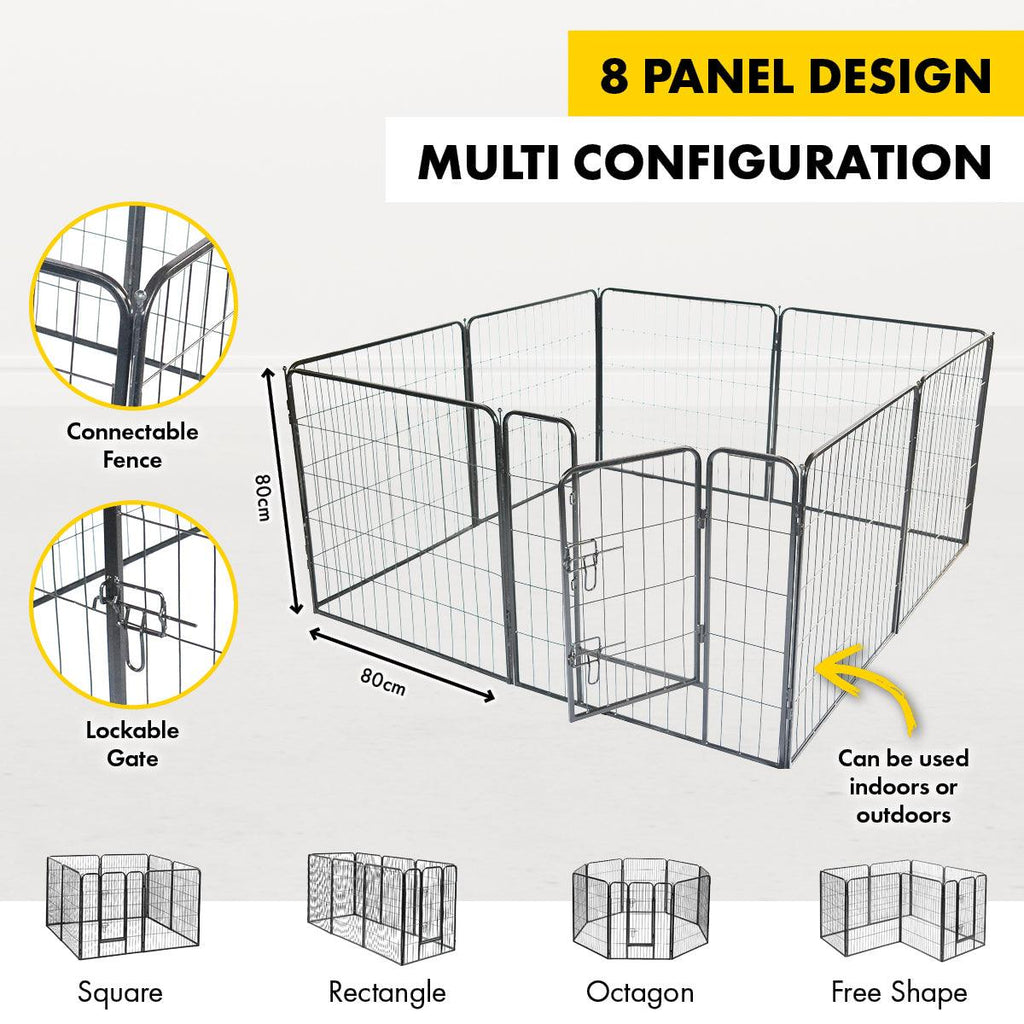 8 PANEL DESIGN
MULTI CONFIGURATION

Connectable Fence

Lockable Gate

80cm

80cm

Can be used indoors or outdoors

Square

Rectangle

Octagon

Free Shape