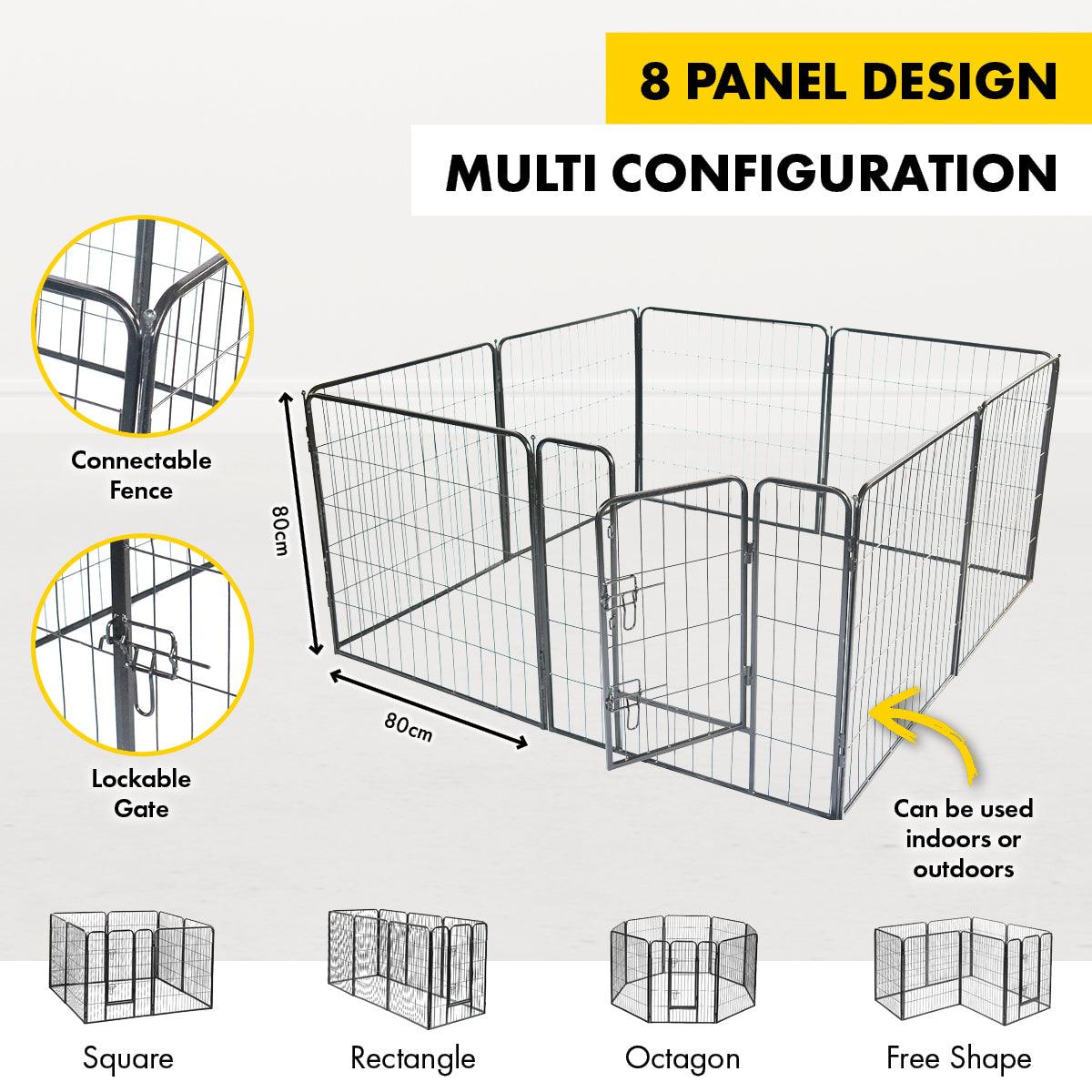 8 PANEL DESIGN

MULTI CONFIGURATION

Connectable Fence

Lockable Gate

80cm

80cm

Can be used indoors or outdoors

Square

Rectangle

Octagon

Free Shape