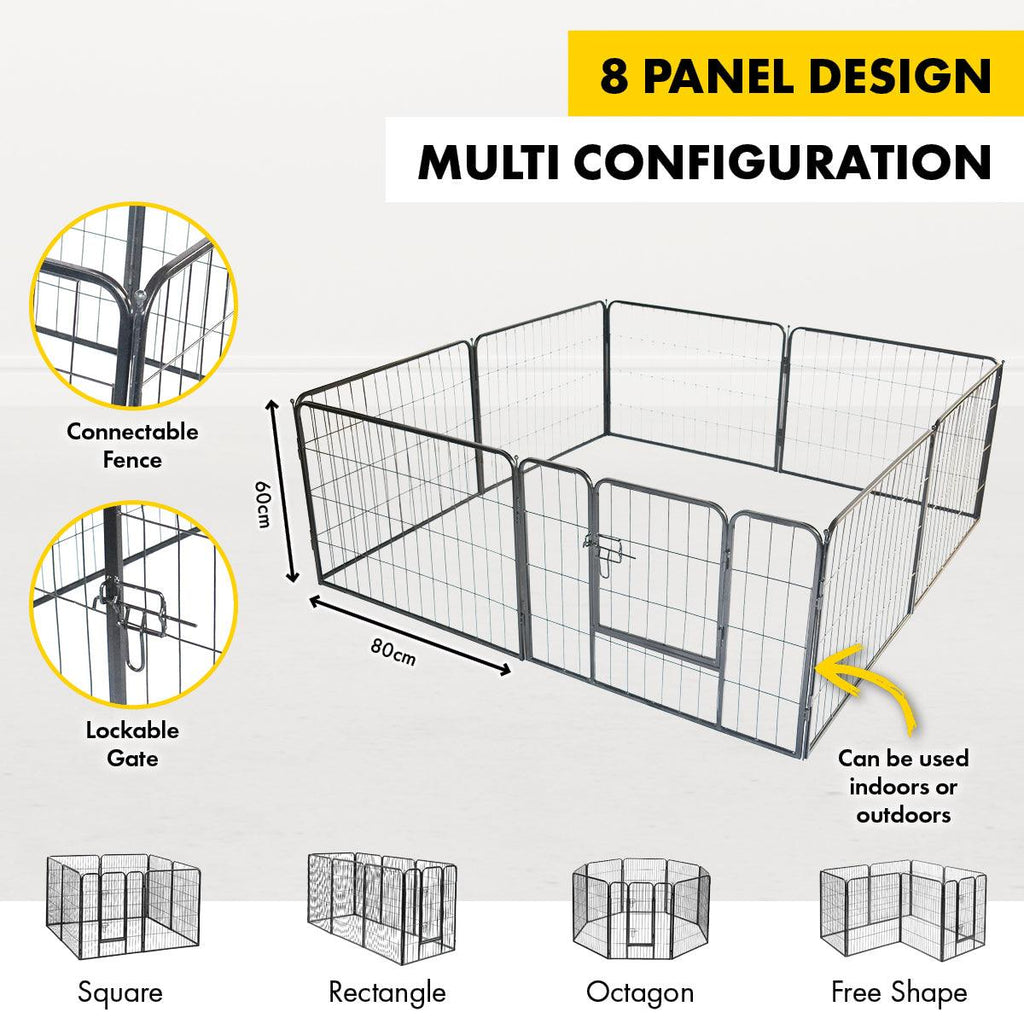 8 PANEL DESIGN
MULTI CONFIGURATION

Connectable Fence

Lockable Gate

60cm

80cm

Can be used indoors or outdoors

Square

Rectangle

Octagon

Free Shape