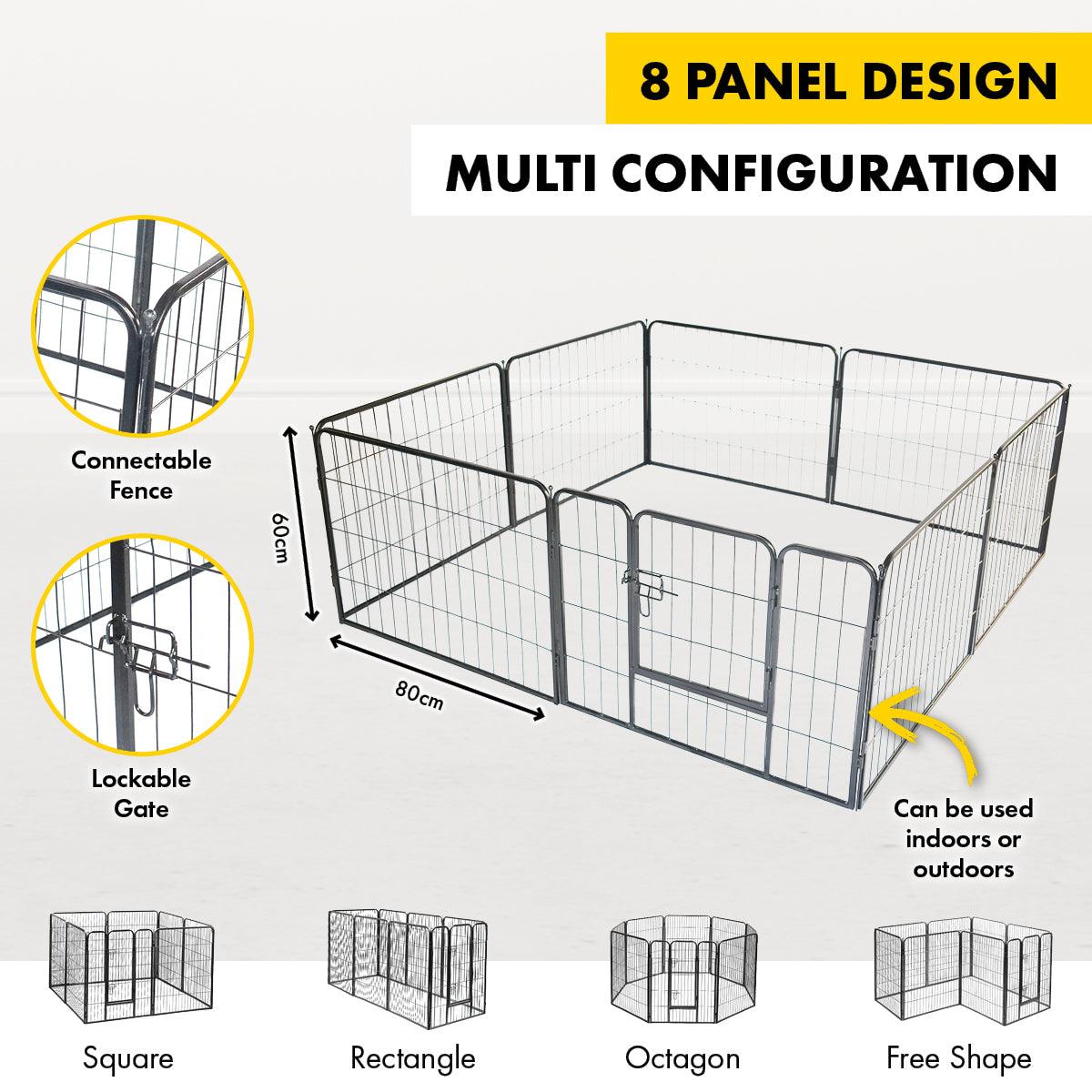 8 PANEL DESIGN

MULTI CONFIGURATION

Connectable Fence

Lockable Gate

60cm

80cm

Can be used indoors or outdoors

Square

Rectangle

Octagon

Free Shape