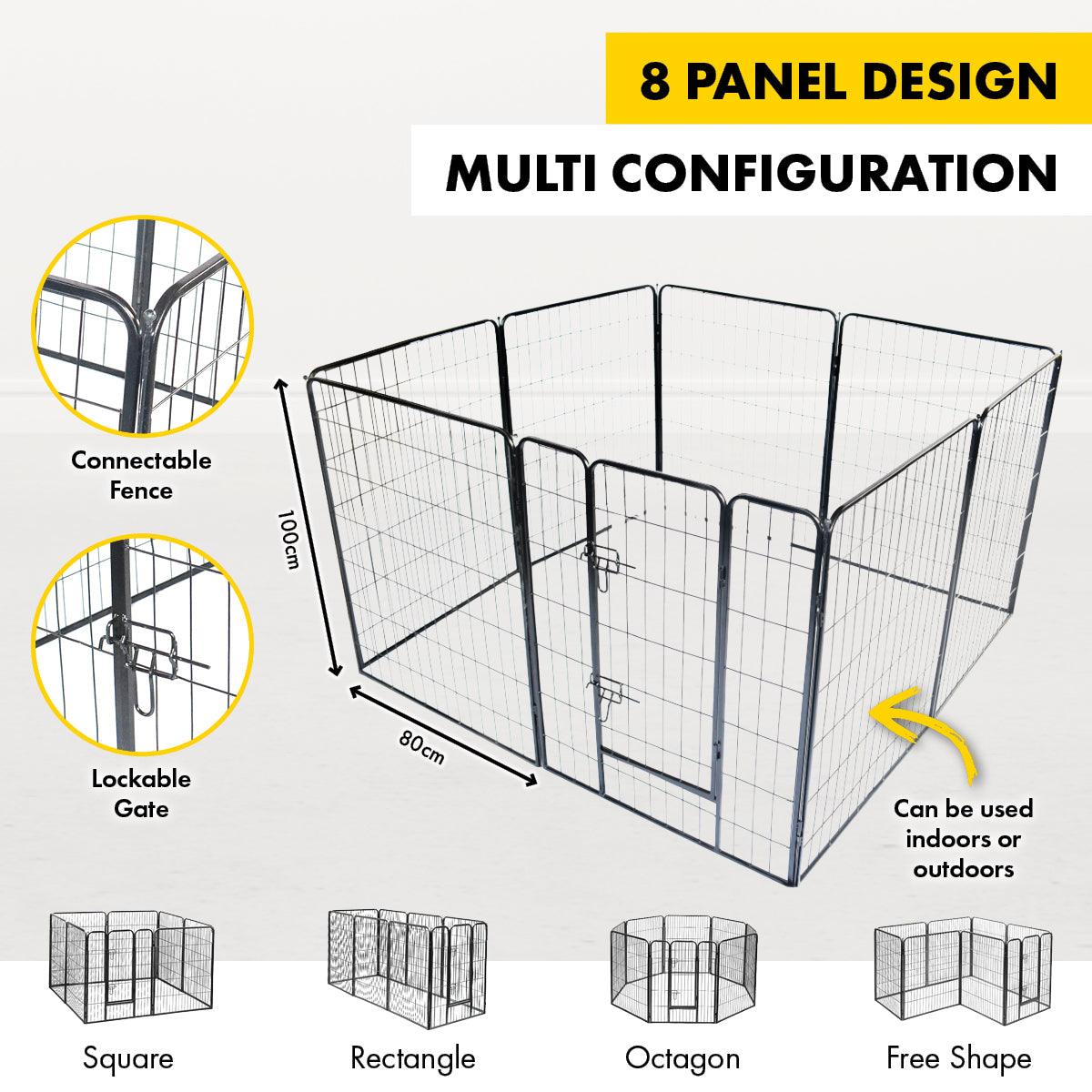 8 PANEL DESIGN

MULTI CONFIGURATION

Connectable Fence

Lockable Gate

100cm

80cm

Can be used indoors or outdoors

Square

Rectangle

Octagon

Free Shape