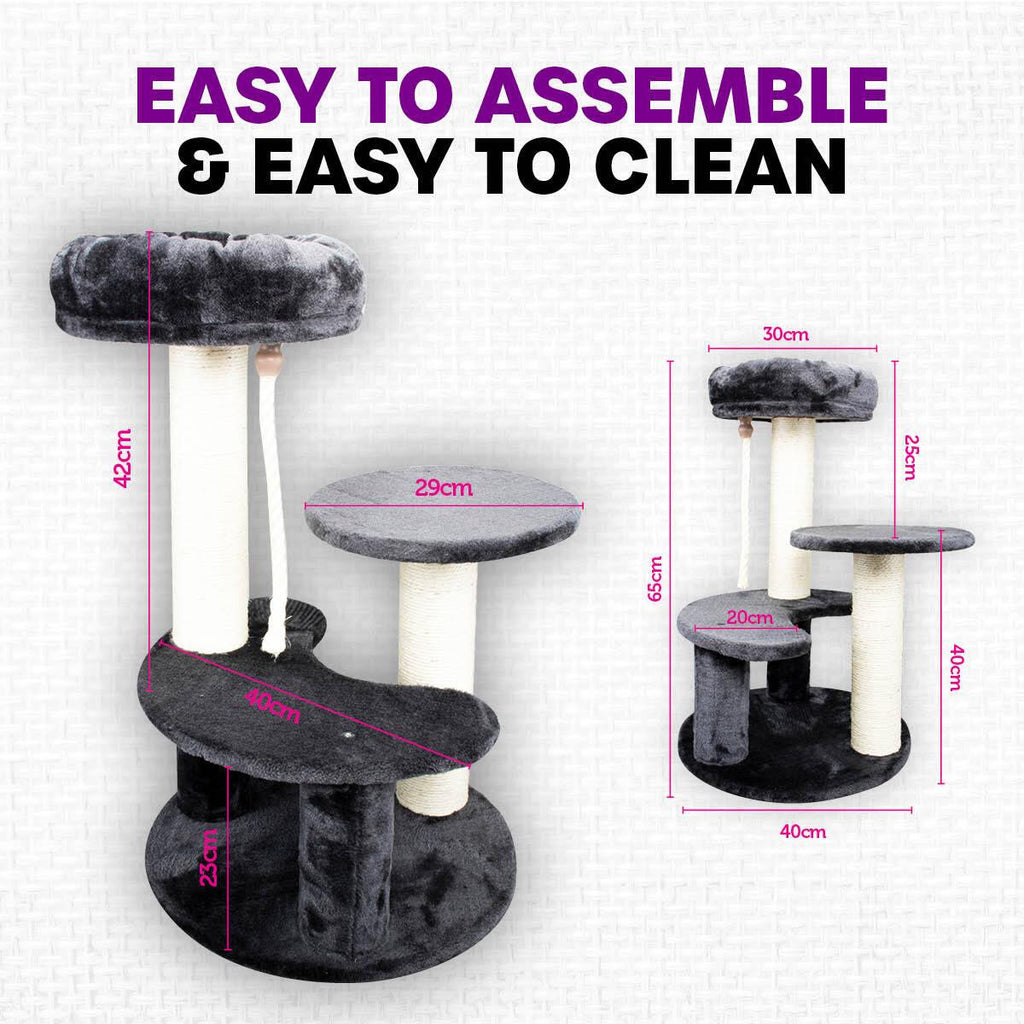 EASY TO ASSEMBLE
& EASY TO CLEAN

42cm

29cm

40cm

23cm

30cm

25cm

65cm

20cm

40cm

40cm