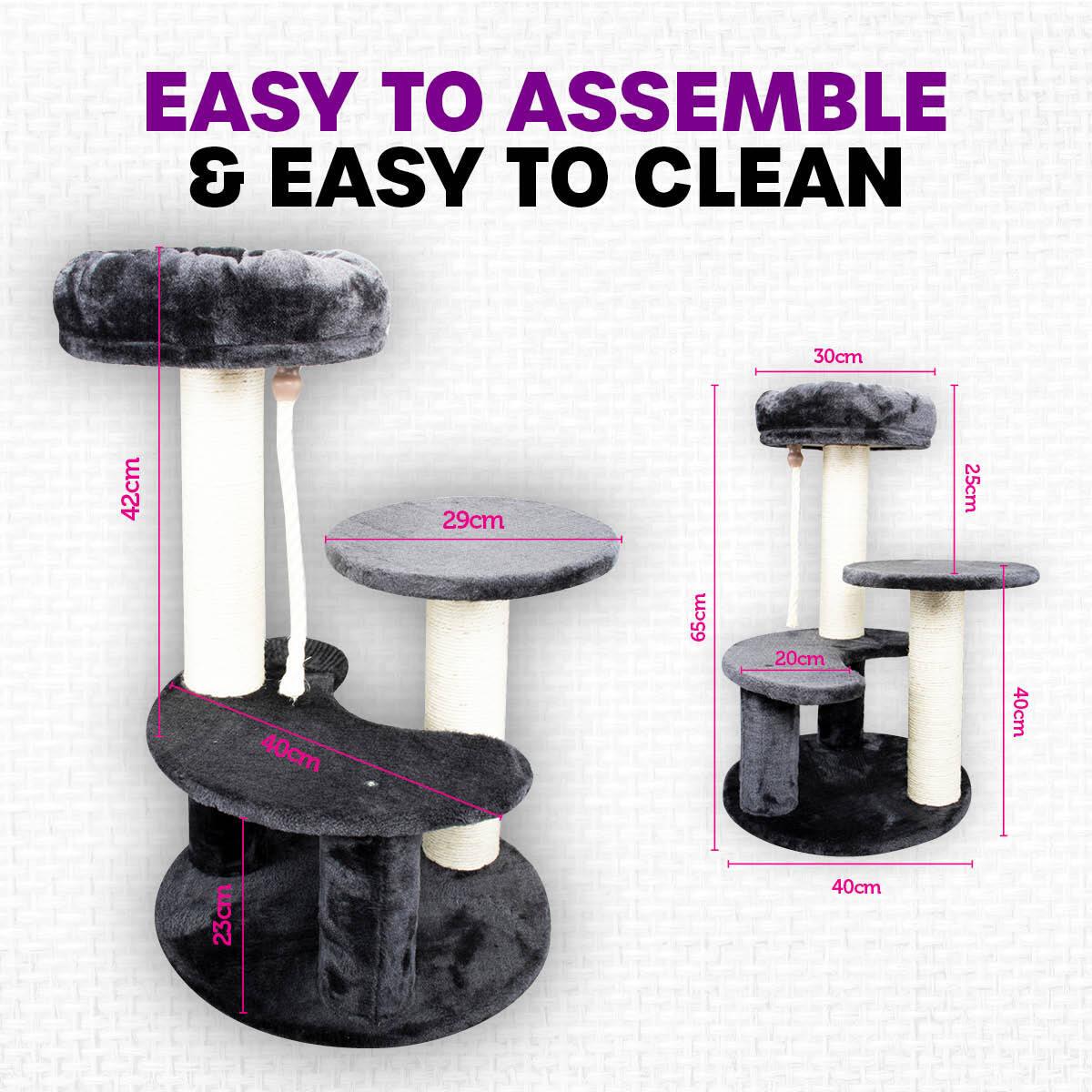 EASY TO ASSEMBLE
& EASY TO CLEAN

42cm

29cm

40cm

23cm

30cm

25cm

65cm

20cm

40cm

40cm