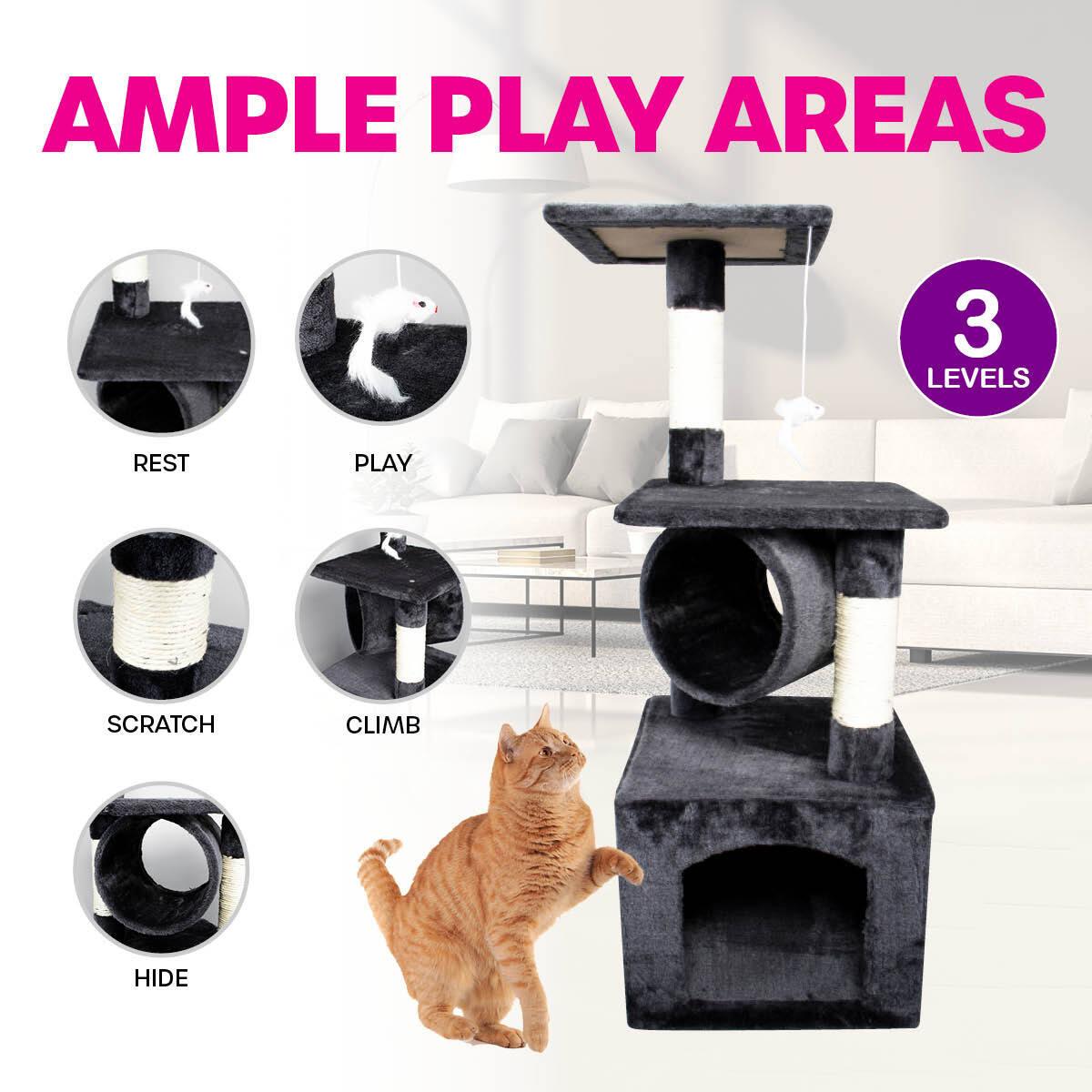 AMPLE PLAY AREAS

3 LEVELS

REST

PLAY

SCRATCH

CLIMB

HIDE