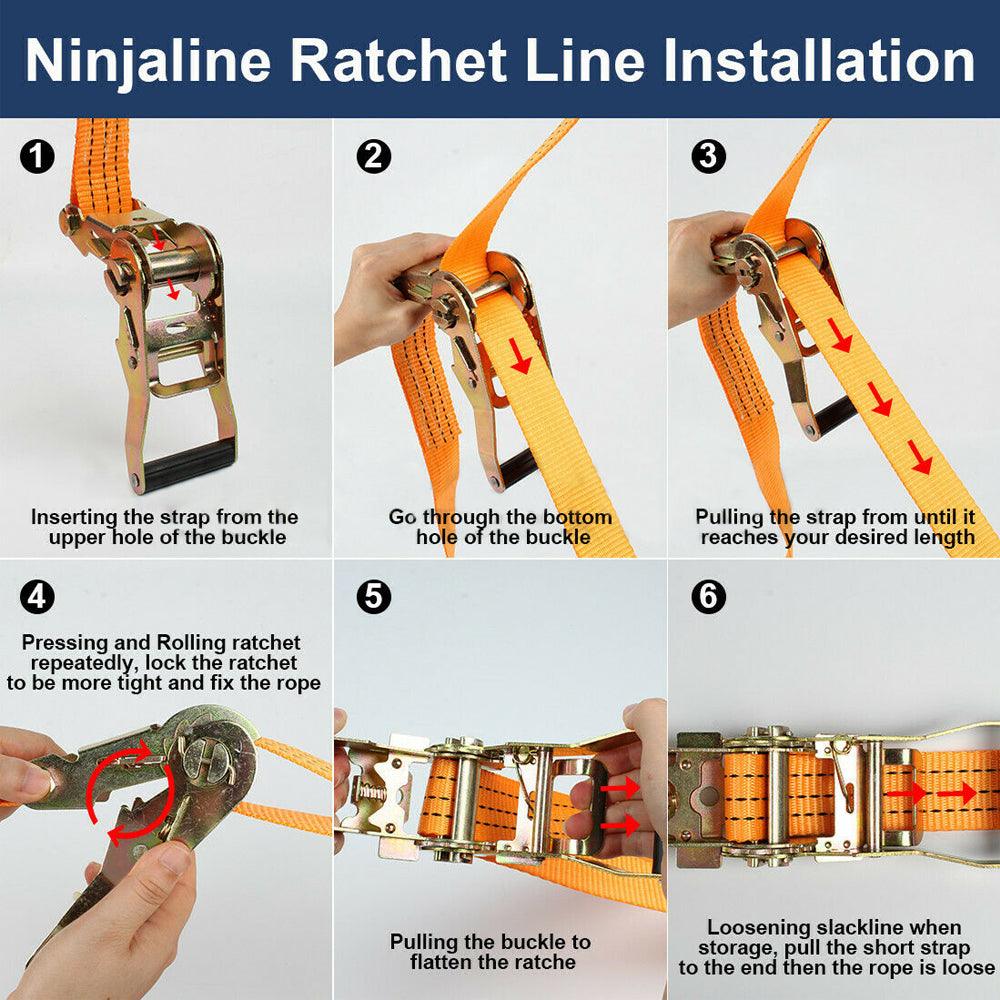 Ninjaline Ratchet Line Installation

1
Inserting the strap from the upper hole of the buckle

2
Go through the bottom hole of the buckle

3
Pulling the strap from until it reaches your desired length

4
Pressing and Rolling ratchet repeatedly, lock the ratchet to be more tight and fix the rope

5
Pulling the buckle to flatten the ratche

6
Loosening slackline when storage, pull the short strap to the end then the rope is loose