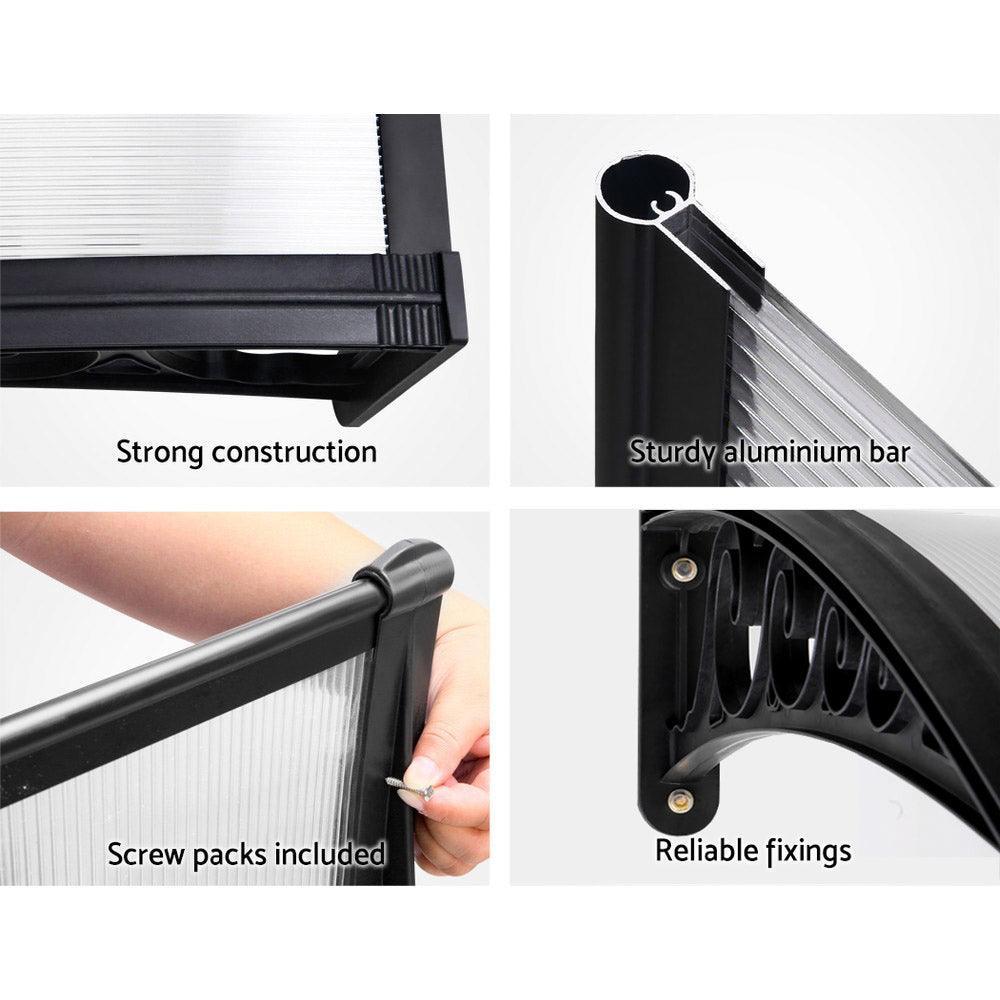 Strong construction

Sturdy aluminium bar

Screw packs included

Reliable fixings