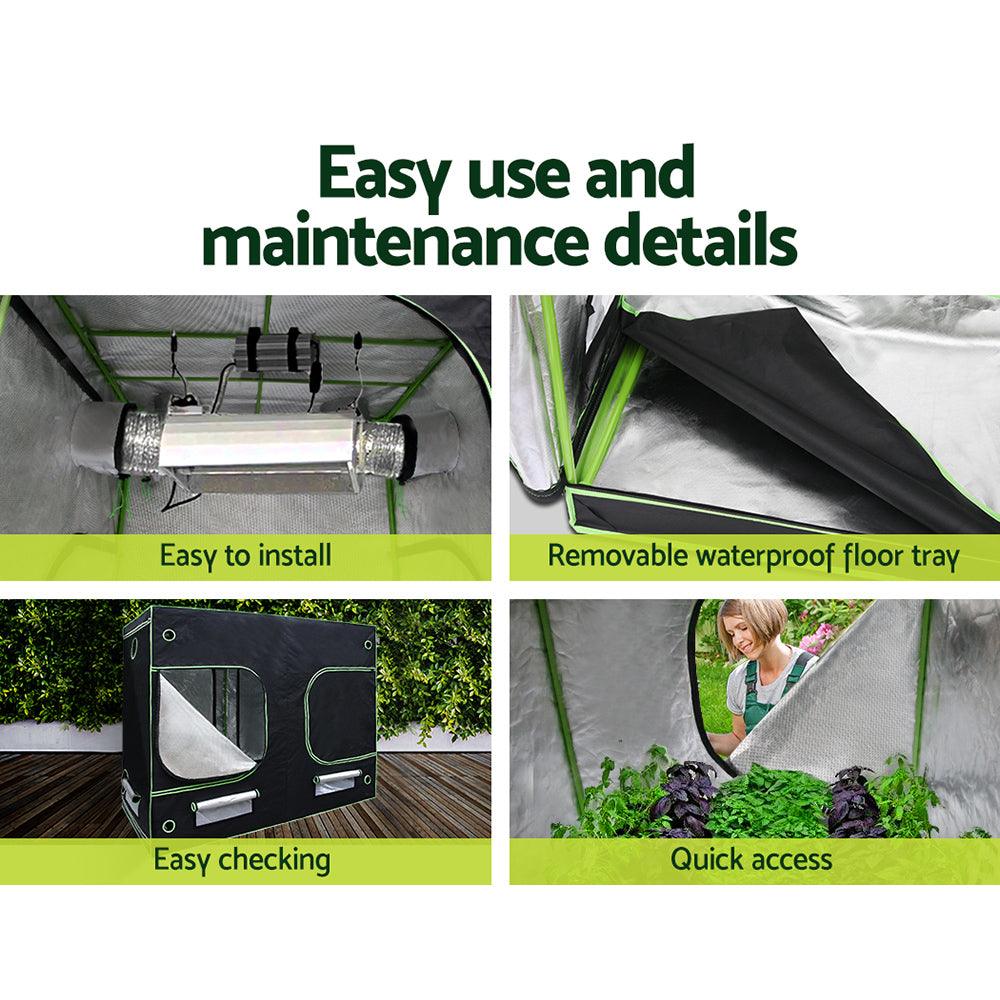 Easy use and maintenance details

Easy to install

Removable waterproof floor tray

Easy checking

Quick access