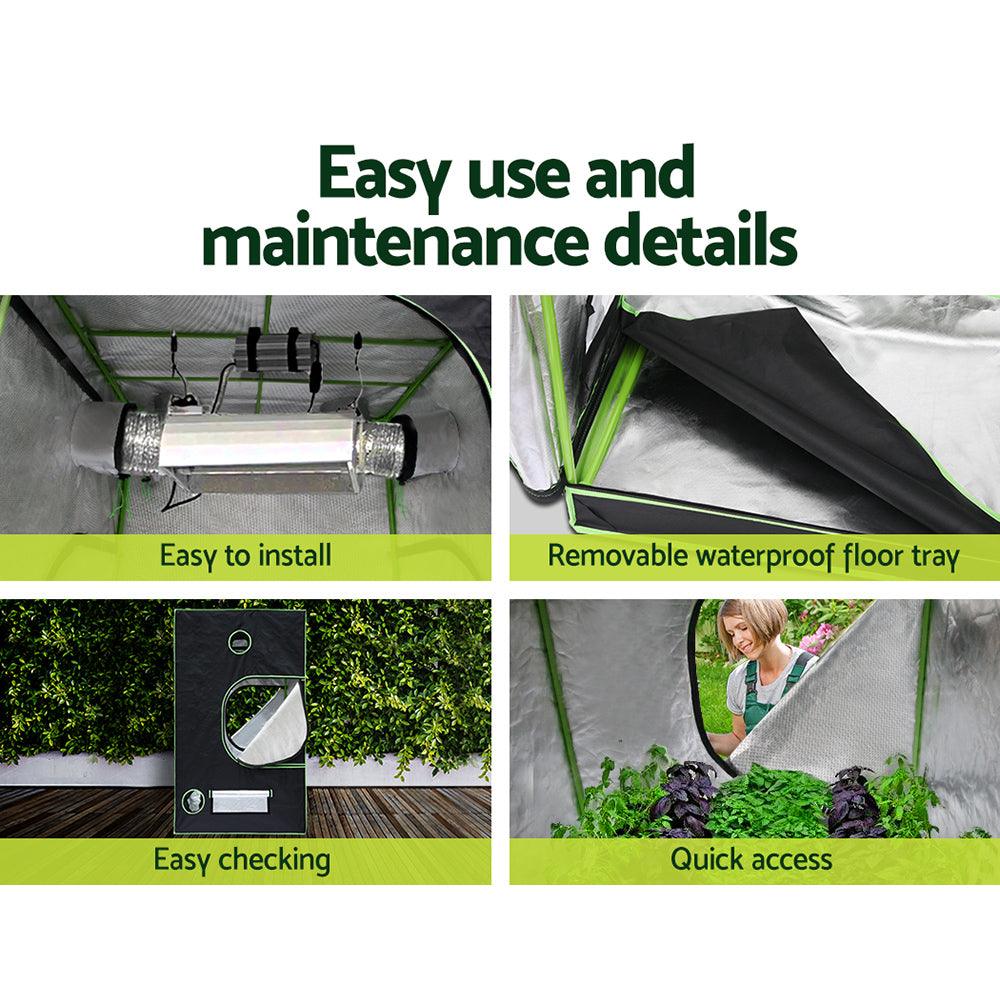 Easy use and maintenance details

Easy to install

Removable waterproof floor tray

Easy checking

Quick access