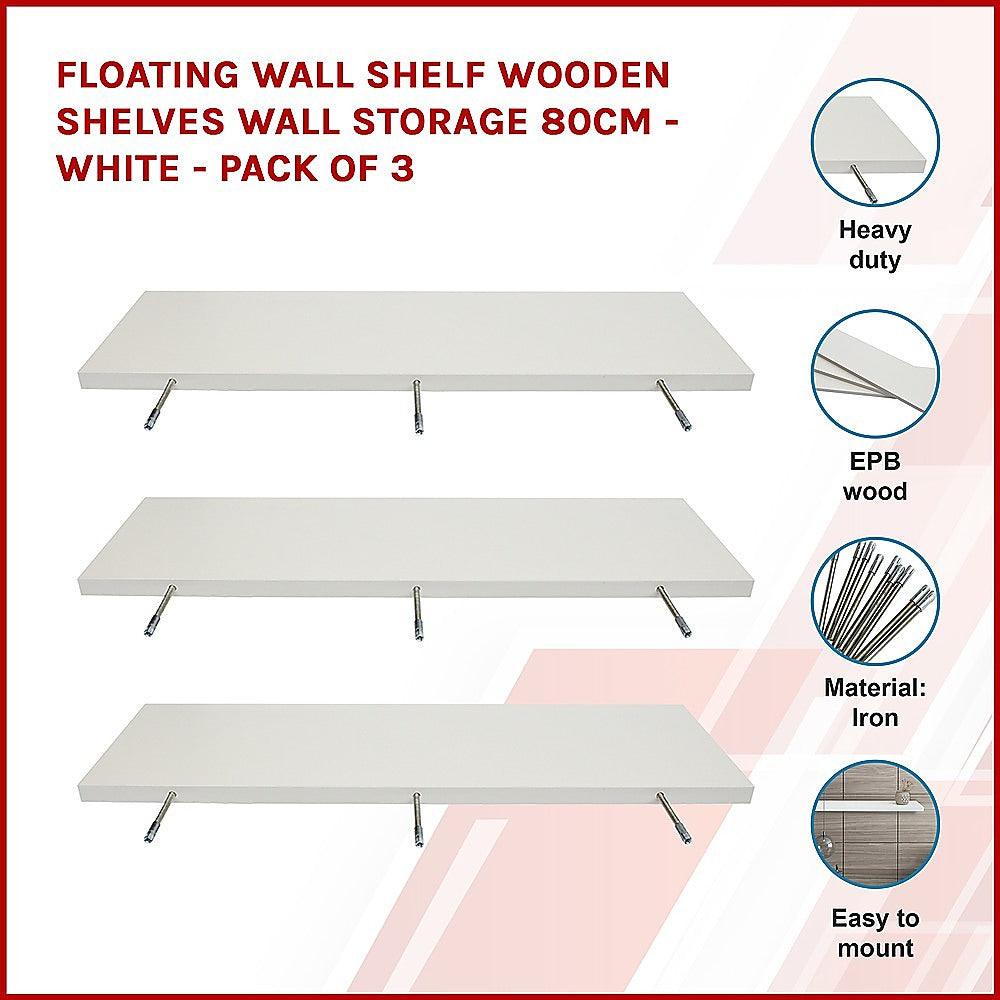 FLOATING WALL SHELF WOODEN SHELVES WALL STORAGE 80CM - WHITE - PACK OF 3

Heavy duty

EPB wood

Material: Iron

Easy to mount