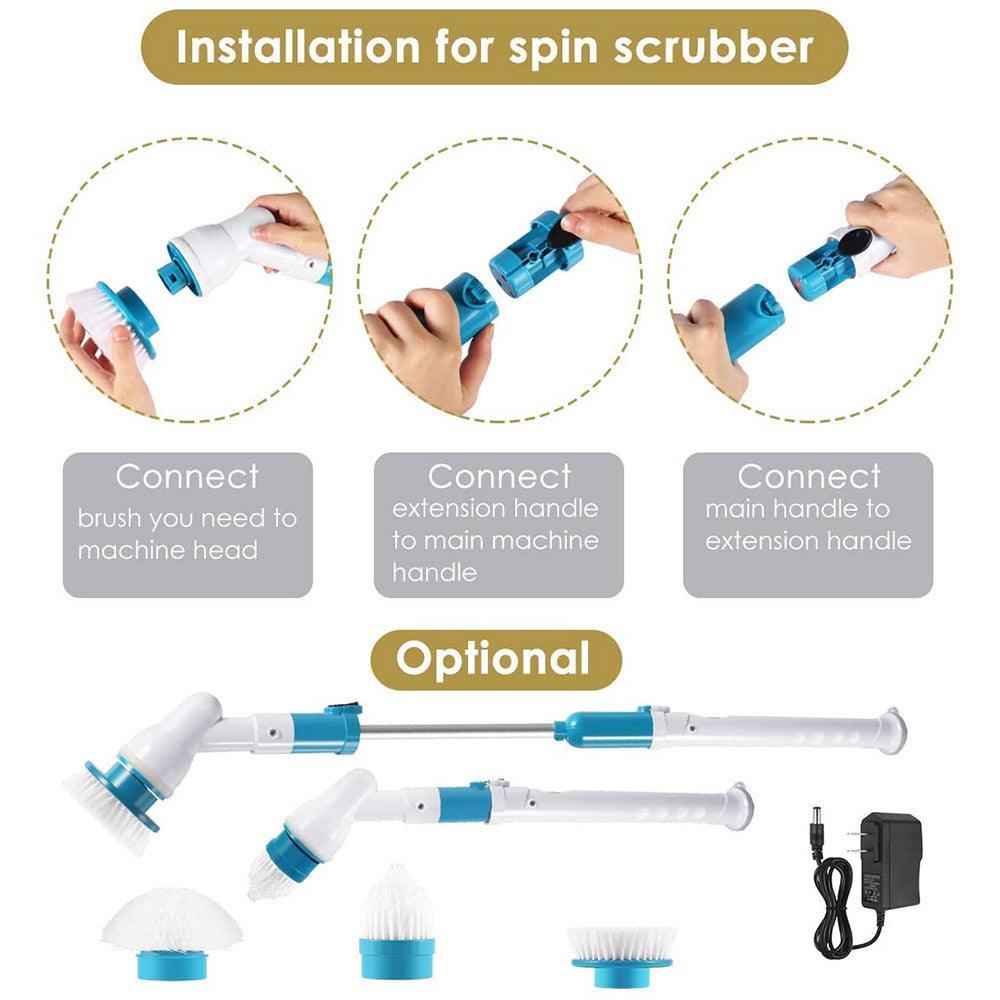 Installation for spin scrubber

Connect
brush you need to machine head

Connect
extension handle to main machine handle

Connect
main handle to extension handle

Optional