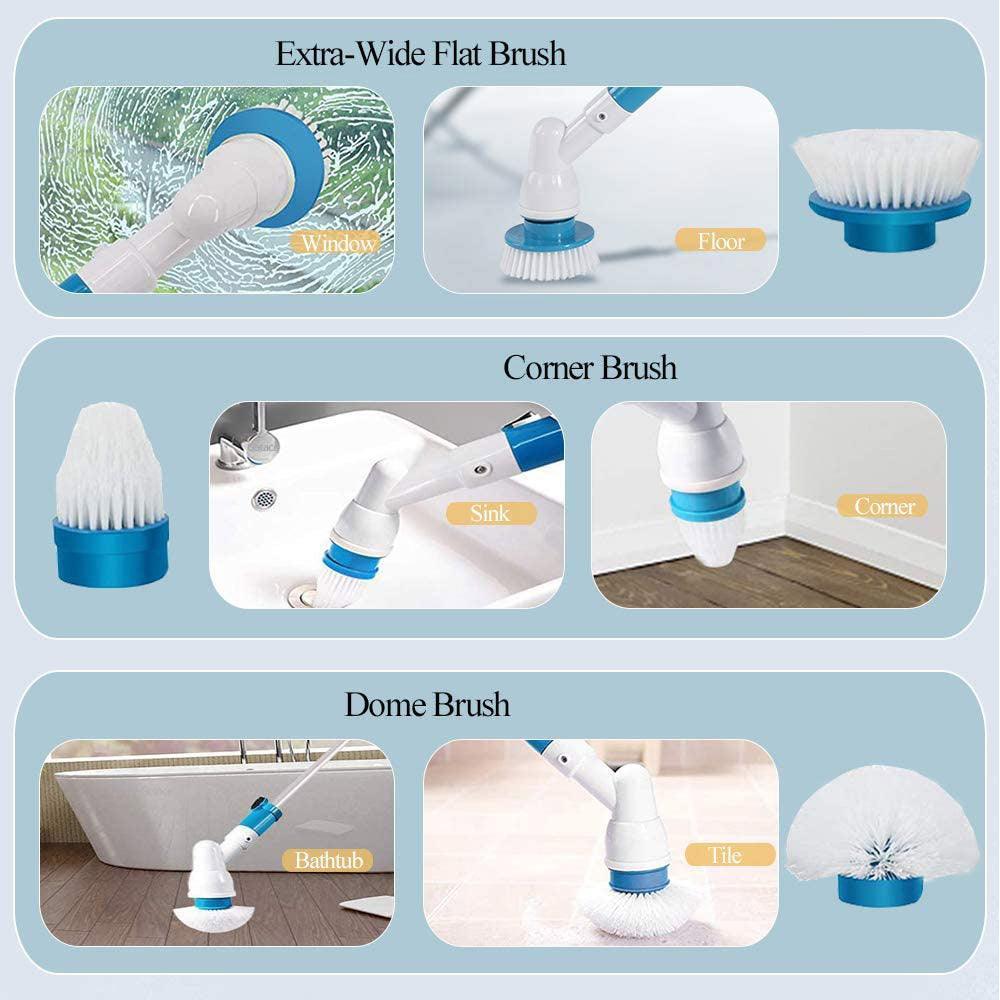 Extra-Wide Flat Brush

Window

Floor

Corner Brush

Sink

Corner

Dome Brush

Bathtub

Tile