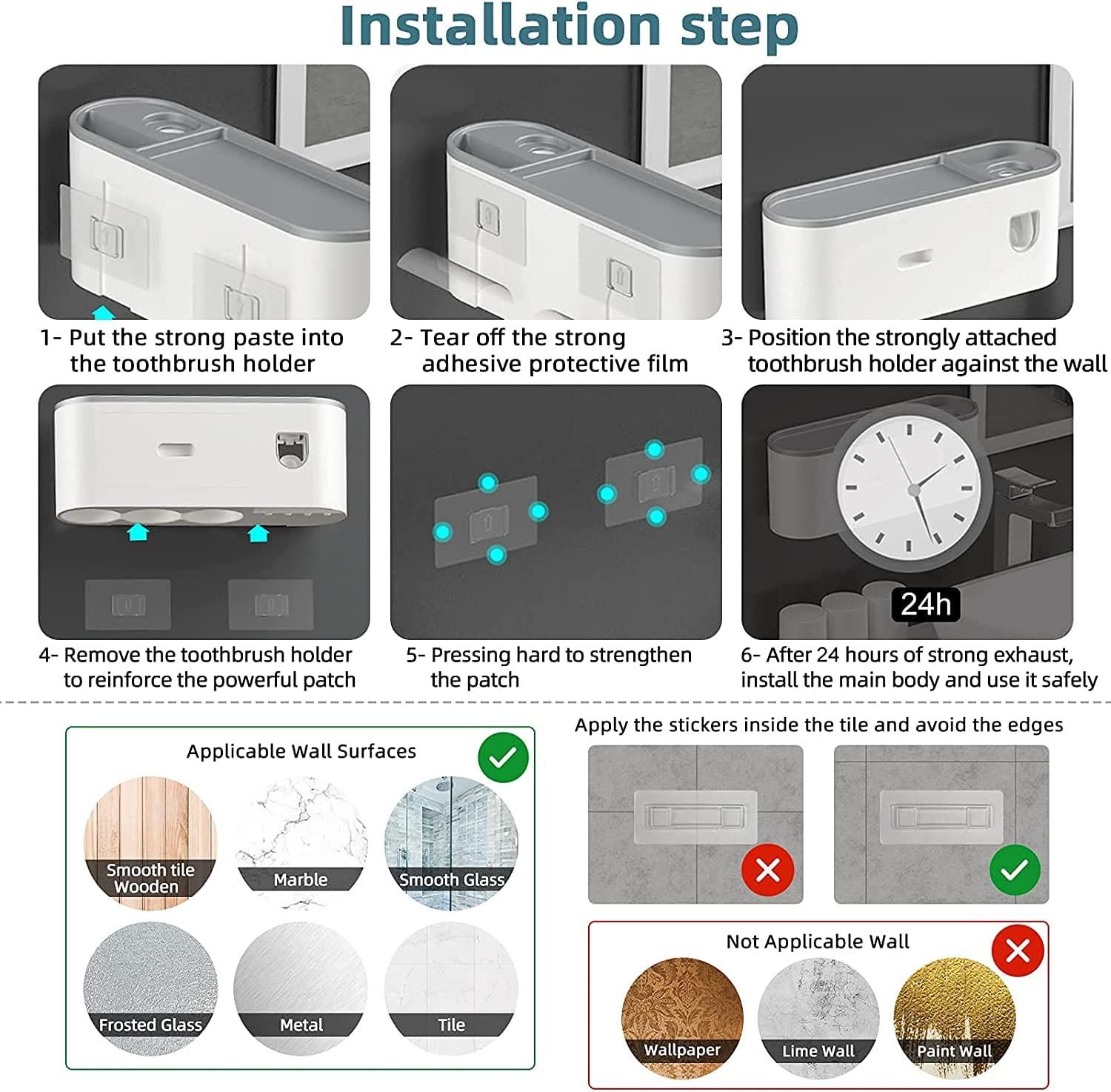 Installation step

1- Put the strong paste into the toothbrush holder

2- Tear off the strong adhesive protective film

3- Position the strongly attached toothbrush holder against the wall

4- Remove the toothbrush holder to reinforce the powerful patch

5- Pressing hard to strengthen the patch

24h

6- After 24 hours of strong exhaust, install the main body and use it safely

Applicable Wall Surfaces

Smooth tile Wooden

Marble

Smooth Glass

Frosted Glass

Metal

Tile

Apply the stickers inside the tile and avoid the edges

Not Applicable Wall

Wallpaper

Lime Wall

Paint Wall