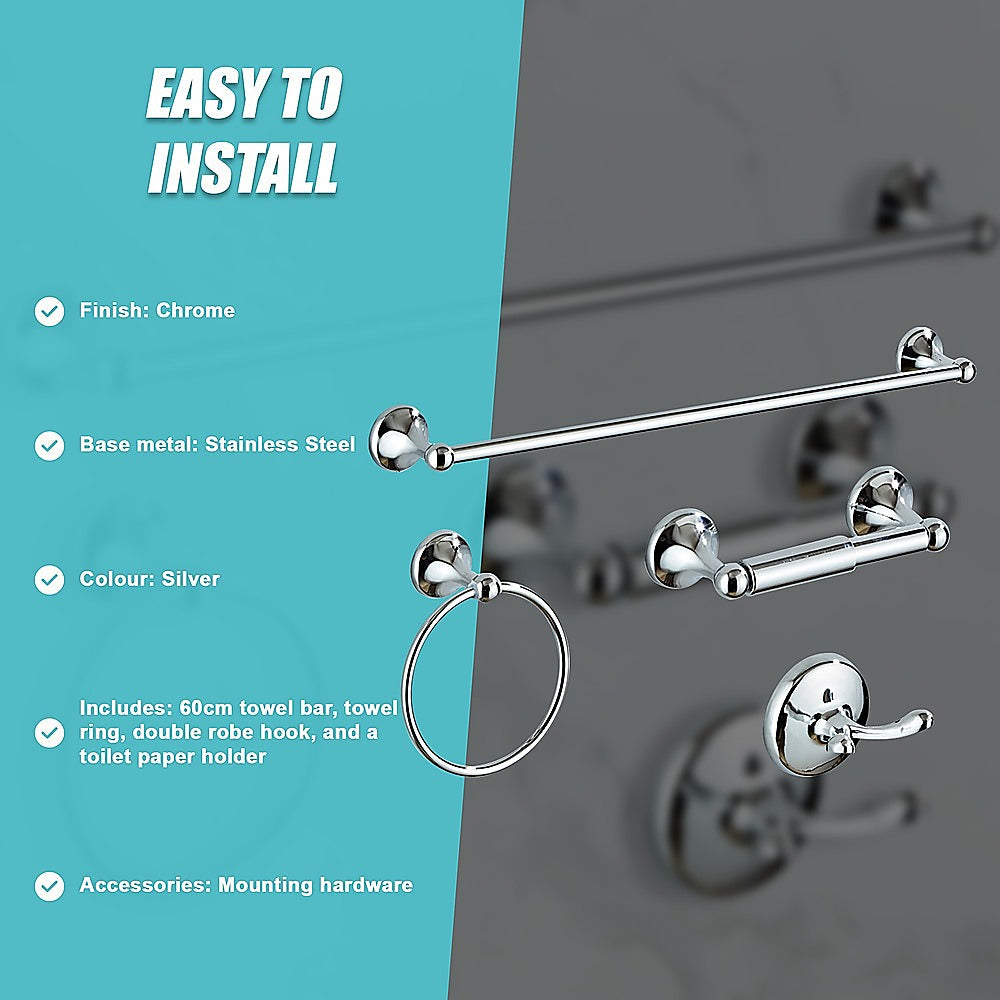 EASY TO INSTALL

Finish: Chrome

Base metal: Stainless Steel

Colour: Silver

Includes: 60cm towel bar, towel ring, double robe hook, and a toilet paper holder

Accessories: Mounting hardware