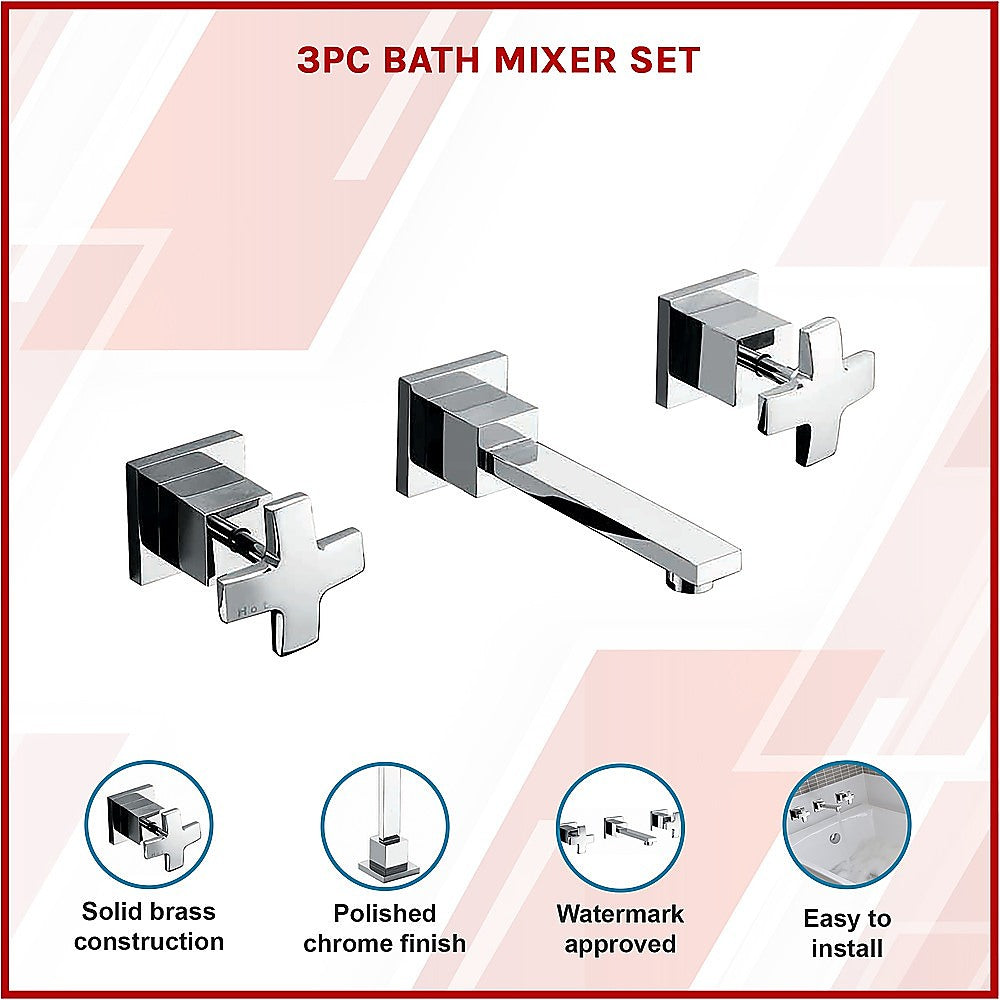 3PC BATH MIXER SET

Hot

Solid brass construction

Polished chrome finish

Watermark approved

Easy to install