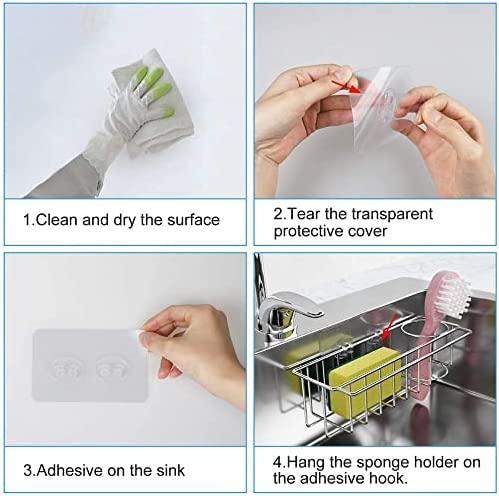 1.Clean and dry the surface

2.Tear the transparent protective cover

3.Adhesive on the sink

4.Hang the sponge holder on the adhesive hook.