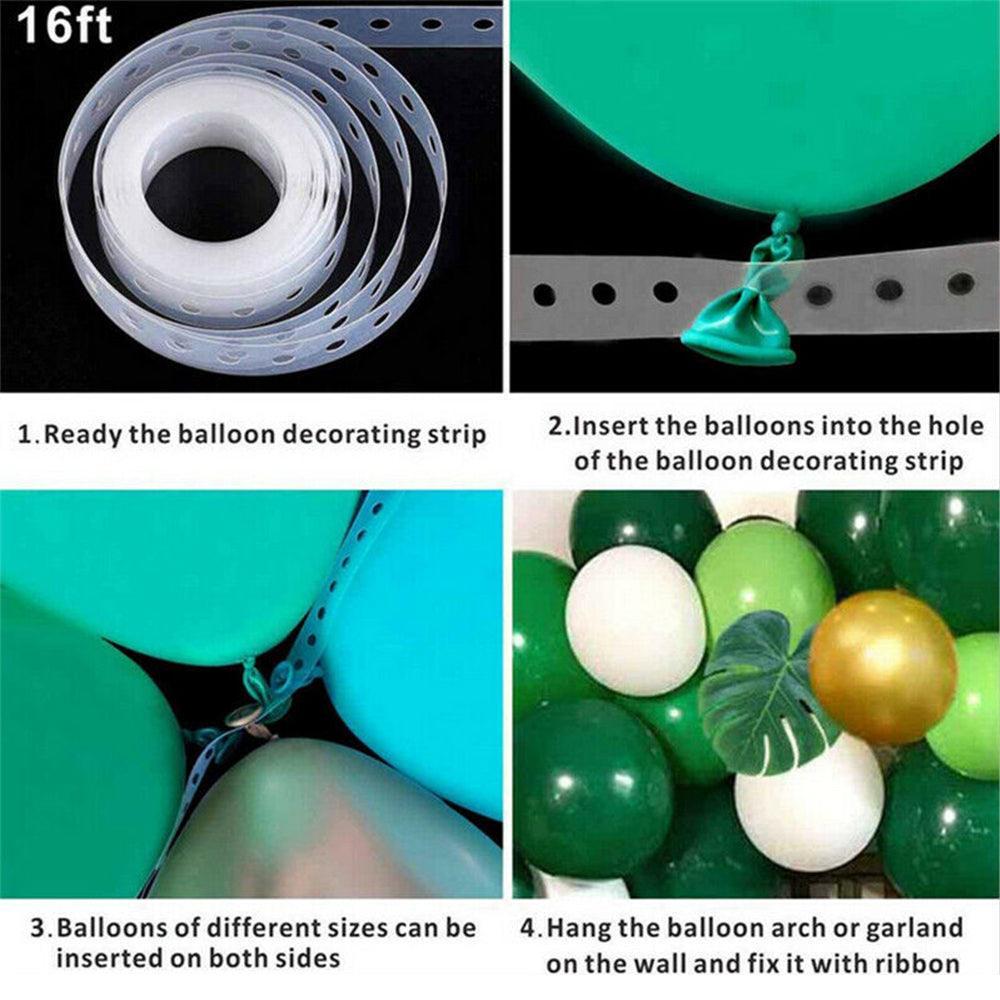 16ft

1.Ready the balloon decorating strip

2.Insert the balloons into the hole of the balloon decorating strip

3.Balloons of different sizes can be inserted on both sides

4.Hang the balloon arch or garland on the wall and fix it with ribbon