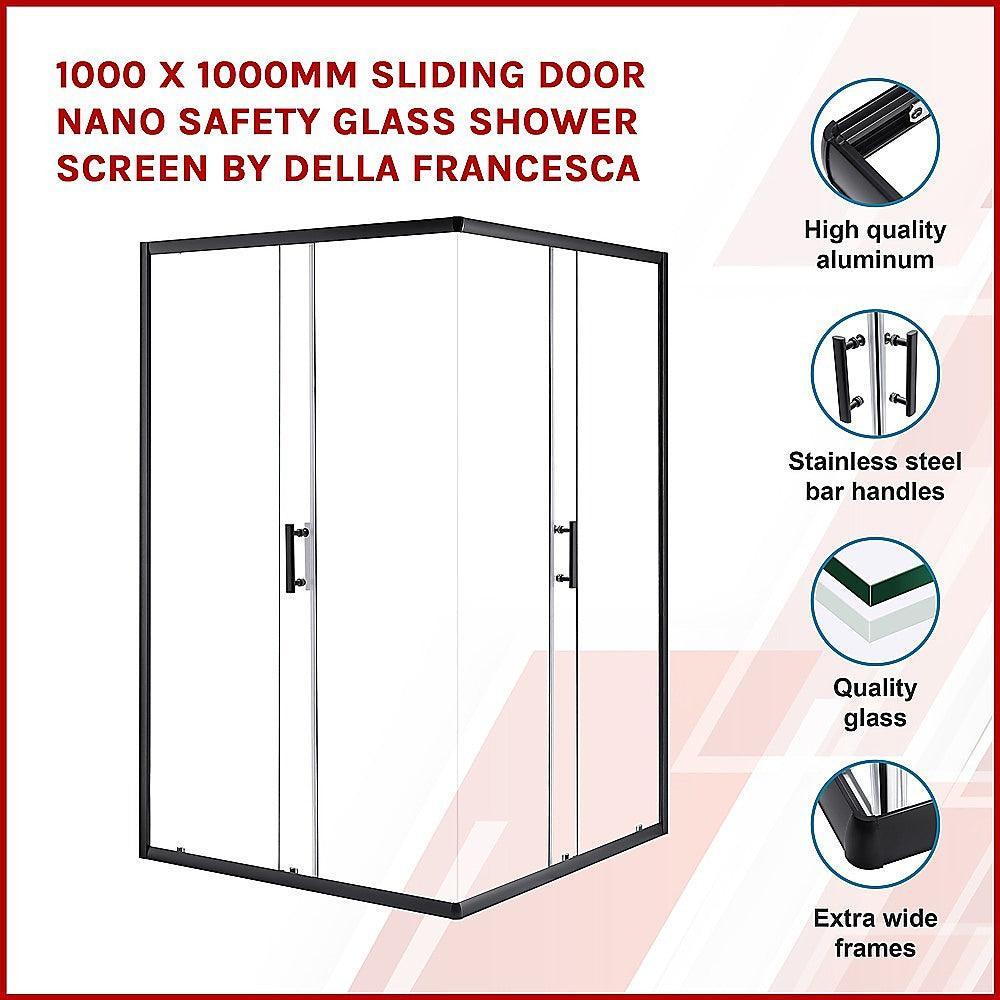 1000 X 1000MM SLIDING DOOR NANO SAFETY GLASS SHOWER SCREEN BY DELLA FRANCESCA

High quality aluminum

Stainless steel bar handles

Quality glass

Extra wide frames